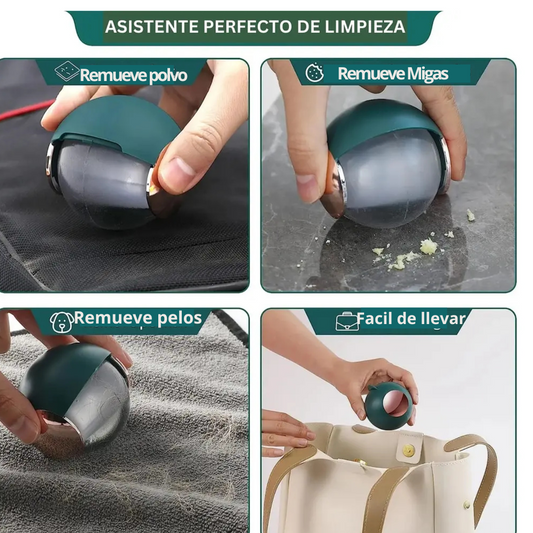 ASISTENTE PERFECTO DE LIMPIEZA

Remueve polvo

Remueve Migas

Remueve pelos

Facil de llevar