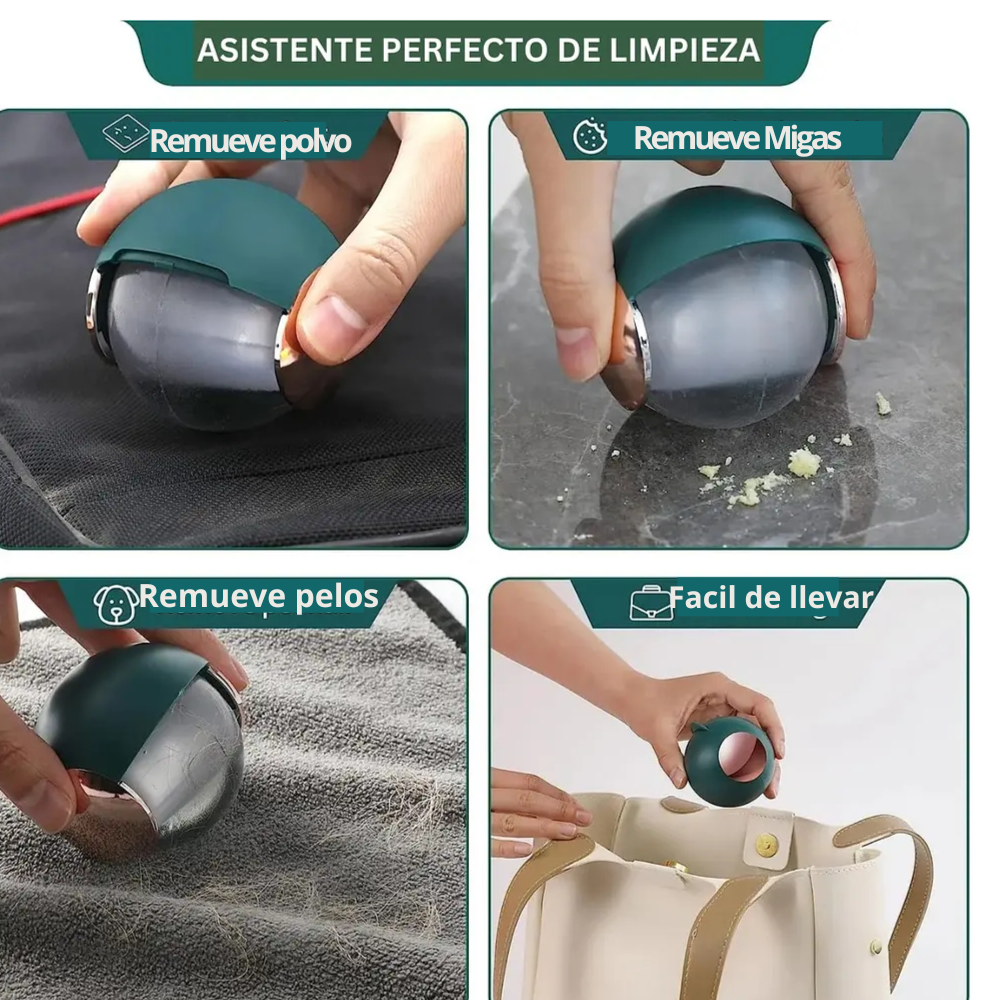 ASISTENTE PERFECTO DE LIMPIEZA

Remueve polvo

Remueve Migas

Remueve pelos

Facil de llevar